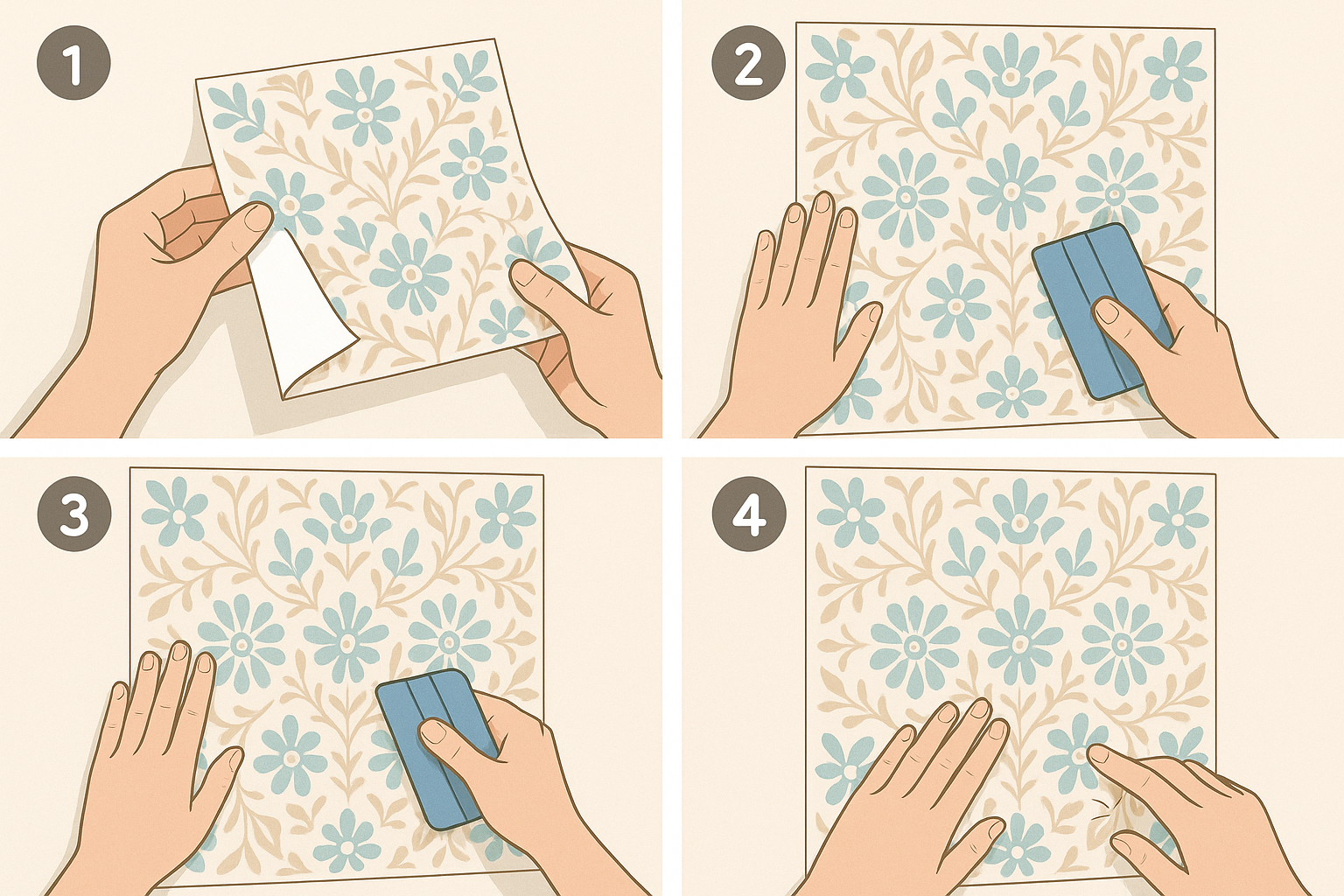 1

2

3

4