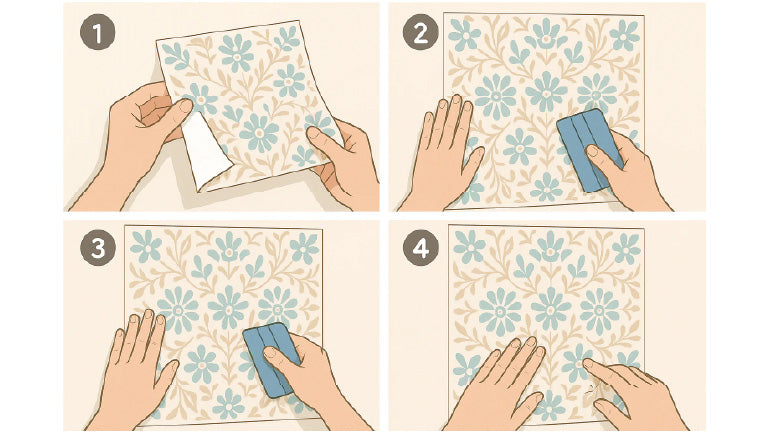 1

2

3

4