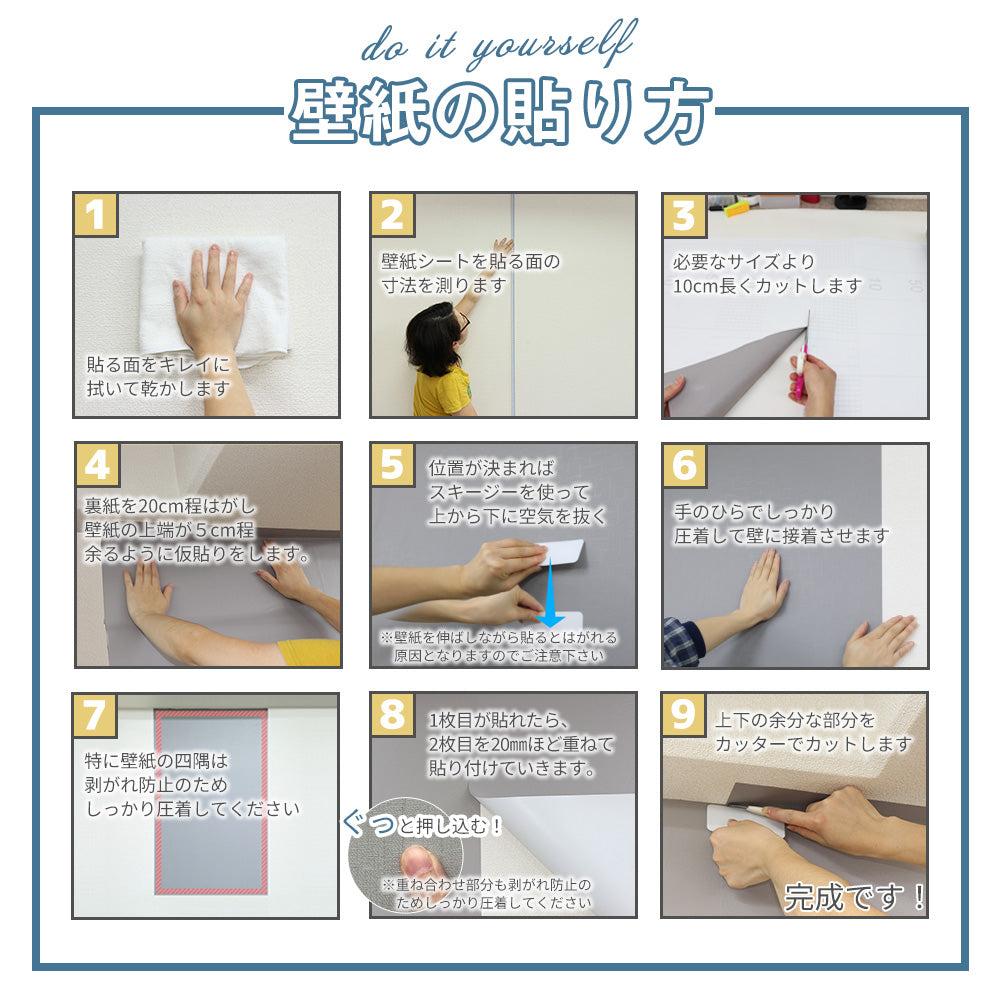 do it yourself
壁紙の貼り方

1
貼る面をキレイに拭いて乾かします

2
壁紙シートを貼る面の寸法を測ります

3
必要なサイズより10cm長くカットします

4
裏紙を20cm程はがし壁紙の上端が５cm程余るように仮貼りをします。

5
位置が決まればスキージーを使って上から下に空気を抜く
※壁紙を伸ばしながら貼るとはがれる原因となりますのでご注意下さい

6
手のひらでしっかり圧着して壁に接着させます

7
特に壁紙の四隅は剥がれ防止のためしっかり圧着してください

8
1枚目が貼れたら、2枚目を20㎜ほど重ねて貼り付けていきます。
ぐっと押し込む！
※重ね合わせ部分も剥がれ防止のためしっかり圧着してください

9
上下の余分な部分をカッターでカットします
完成です！