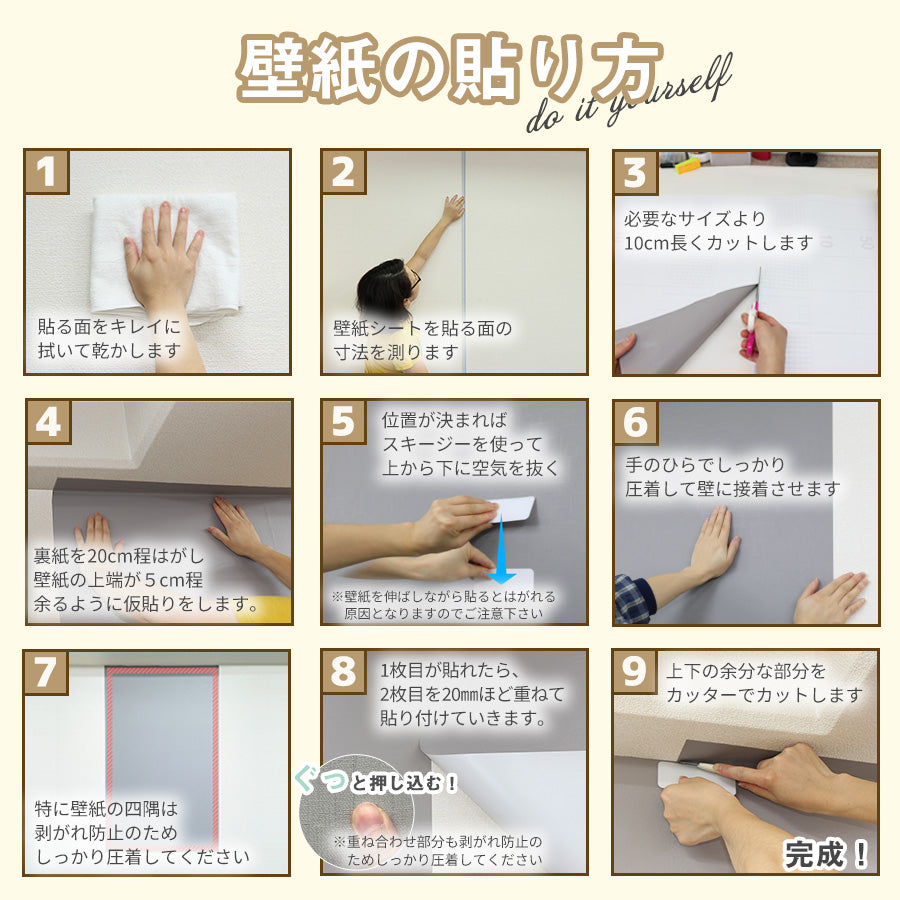 壁紙の貼り方
do it yourself

1
貼る面をキレイに
拭いて乾かします

2
壁紙シートを貼る面の
寸法を測ります

3
必要なサイズより
10cm長くカットします

4
裏紙を20cm程はがし
壁紙の上端が５cm程
余るように仮貼りをします。

5
位置が決まれば
スキージーを使って
上から下に空気を抜く
※壁紙を伸ばしながら貼るとはがれる
原因となりますのでご注意下さい

6
手のひらでしっかり
圧着して壁に接着させます

7
特に壁紙の四隅は
剥がれ防止のため
しっかり圧着してください

8
1枚目が貼れたら、
2枚目を20㎜ほど重ねて
貼り付けていきます。
ぐっと押し込む！
※重ね合わせ部分も剥がれ防止の
ためしっかり圧着してください

9
上下の余分な部分を
カッターでカットします
完成！