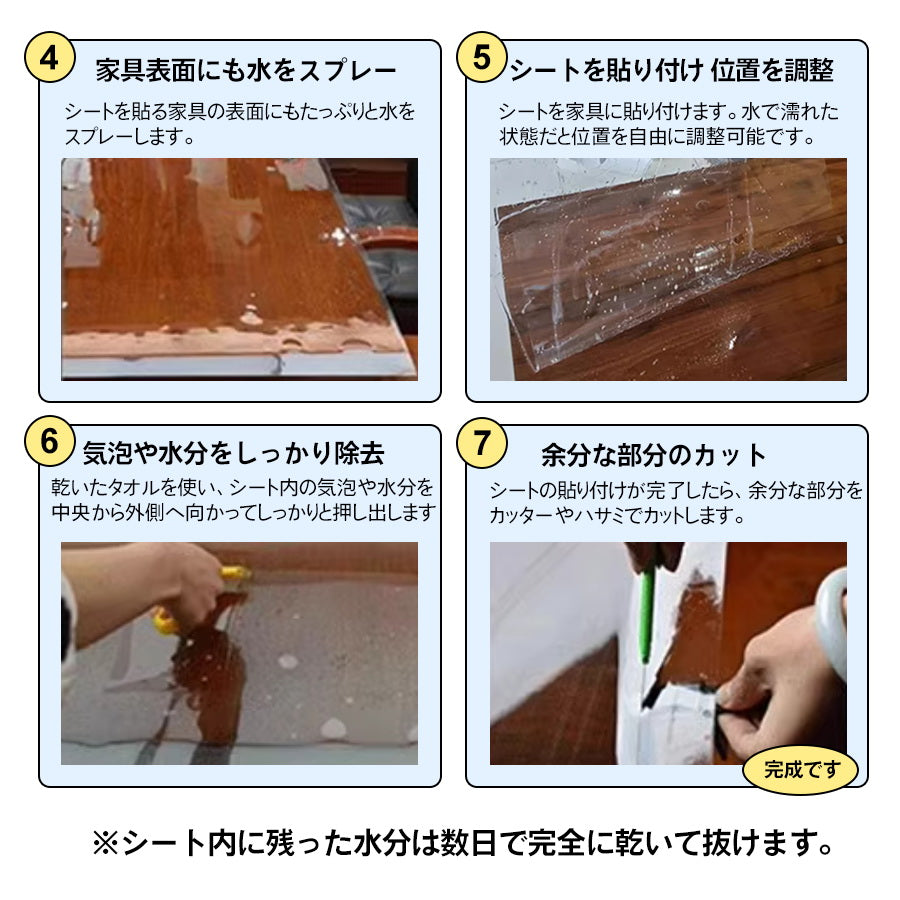 4 家具表面にも水をスプレー

シートを貼る家具の表面にもたっぷりと水をスプレーします。

5 シートを貼り付け 位置を調整

シートを家具に貼り付けます。水で濡れた状態だと位置を自由に調整可能です。

6 気泡や水分をしっかり除去

乾いたタオルを使い、シート内の気泡や水分を中央から外側へ向かってしっかりと押し出します

7 余分な部分のカット

シートの貼り付けが完了したら、余分な部分をカッターやハサミでカットします。

完成です

※シート内に残った水分は数日で完全に乾いて抜けます。