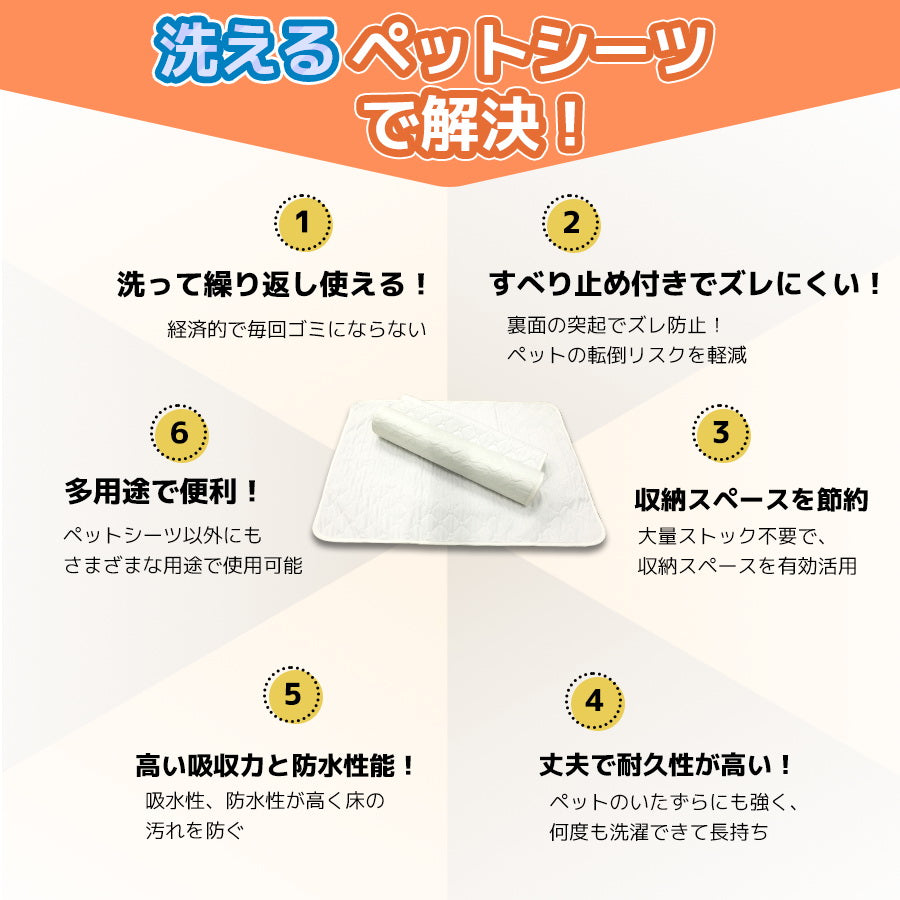 洗えるペットシーツで解決！

1
洗って繰り返し使える！
経済的で毎回ゴミにならない

2
すべり止め付きでズレにくい！
裏面の突起でズレ防止！
ペットの転倒リスクを軽減

6
多用途で便利！
ペットシーツ以外にも
さまざまな用途で使用可能

3
収納スペースを節約
大量ストック不要で、
収納スペースを有効活用

5
高い吸収力と防水性能！
吸水性、防水性が高く床の
汚れを防ぐ

4
丈夫で耐久性が高い！
ペットのいたずらにも強く、
何度も洗濯できて長持ち