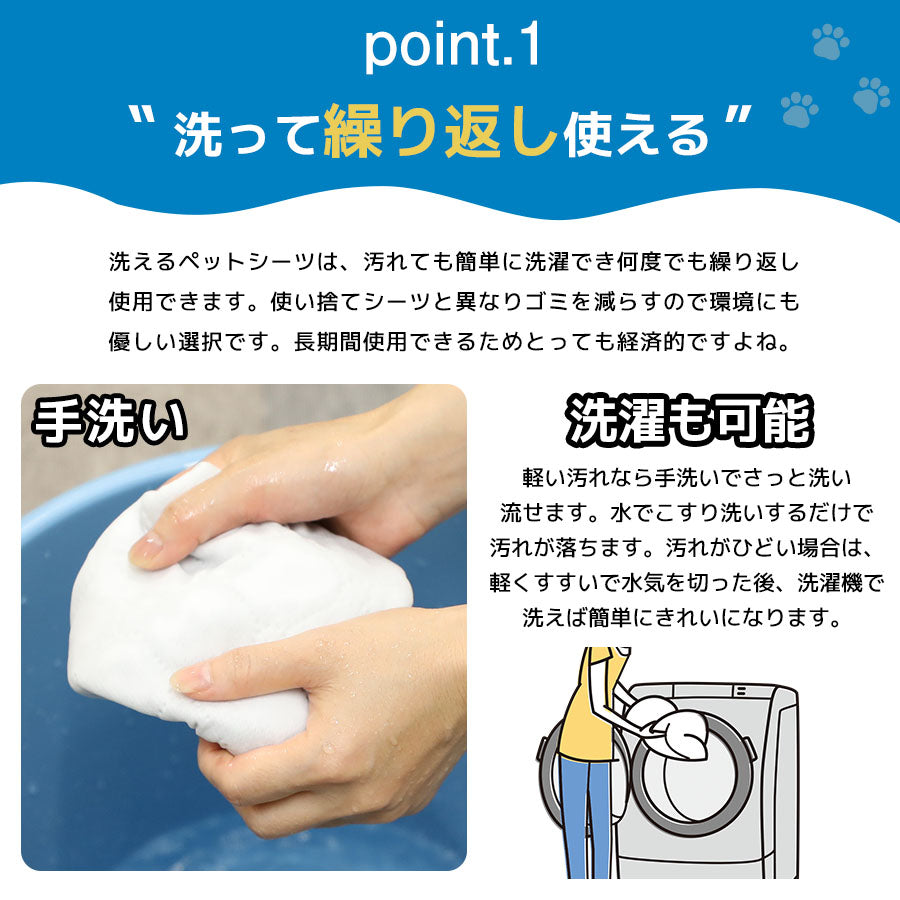 point.1

“ 洗って繰り返し使える ”

洗えるペットシーツは、汚れても簡単に洗濯でき何度でも繰り返し使用できます。使い捨てシーツと異なりゴミを減らすので環境にも優しい選択です。長期間使用できるためとっても経済的ですよね。

手洗い

洗濯も可能

軽い汚れなら手洗いでさっと洗い流せます。水でこすり洗いするだけで汚れが落ちます。汚れがひどい場合は、軽くすすいで水気を切った後、洗濯機で洗えば簡単にきれいになります。