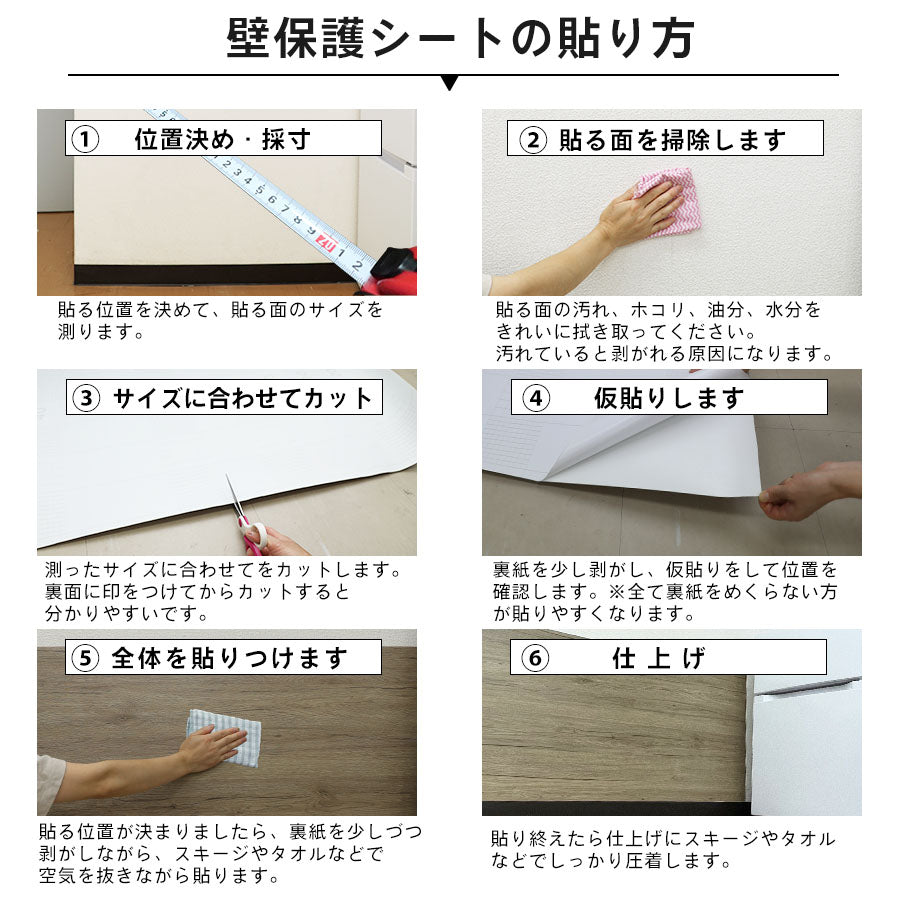 壁保護シートの貼り方

① 位置決め・採寸

貼る位置を決めて、貼る面のサイズを測ります。

② 貼る面を掃除します

貼る面の汚れ、ホコリ、油分、水分をきれいに拭き取ってください。
汚れていると剥がれる原因になります。

③ サイズに合わせてカット

測ったサイズに合わせてをカットします。
裏面に印をつけてからカットすると分かりやすいです。

④ 仮貼りします

裏紙を少し剥がし、仮貼りをして位置を確認します。※全て裏紙をめくらない方が貼りやすくなります。

⑤ 全体を貼りつけます

貼る位置が決まりましたら、裏紙を少しづつ剥がしながら、スキージやタオルなどで空気を抜きながら貼ります。

⑥ 仕上げ

貼り終えたら仕上げにスキージやタオルなどでしっかり圧着します。